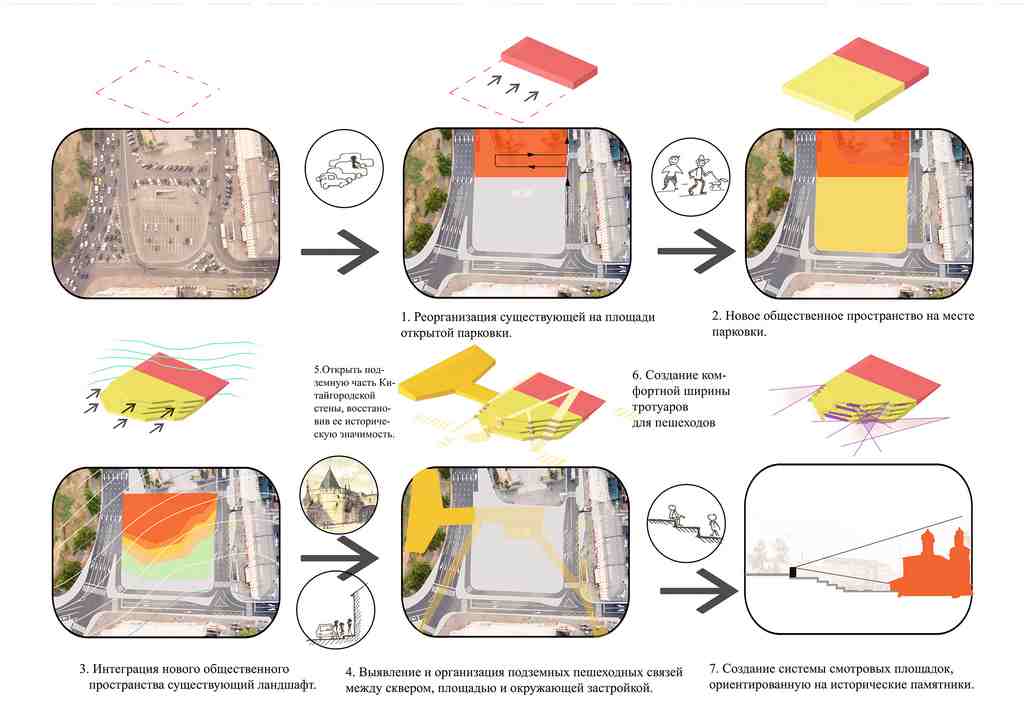 1. Реорганизация существующей на площади открытой парковки.

2. Новое общественное пространство на месте парковки.

5.Открыть подземную часть Китайгородской стены, восстановив ее историческую значимость.

6. Создание комфортной ширины тротуаров для пешеходов

3. Интеграция нового общественного пространства существующий ландшафт.

4. Выявление и организация подземных пешеходных связей между сквером, площадью и окружающей застройкой.

7. Создание системы смотровых площадок, ориентированную на исторические памятники.